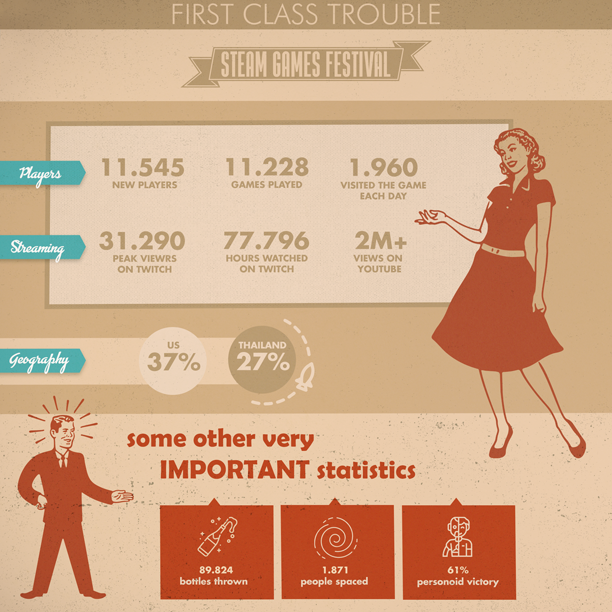 FIRST CLASS TROUBLE

STEAM GAMES FESTIVAL

Players

11.545
NEW PLAYERS

11.228
GAMES PLAYED

1.960
VISITED THE GAME EACH DAY

Streaming

31.290
PEAK VIEWRS ON TWITCH

77.796
HOURS WATCHED ON TWITCH

2M+
VIEWS ON YOUTUBE

Geography

US
37%

THAILAND
27%

some other very IMPORTANT statistics

89.824
bottles thrown

1.871
people spaced

61%
personoid victory